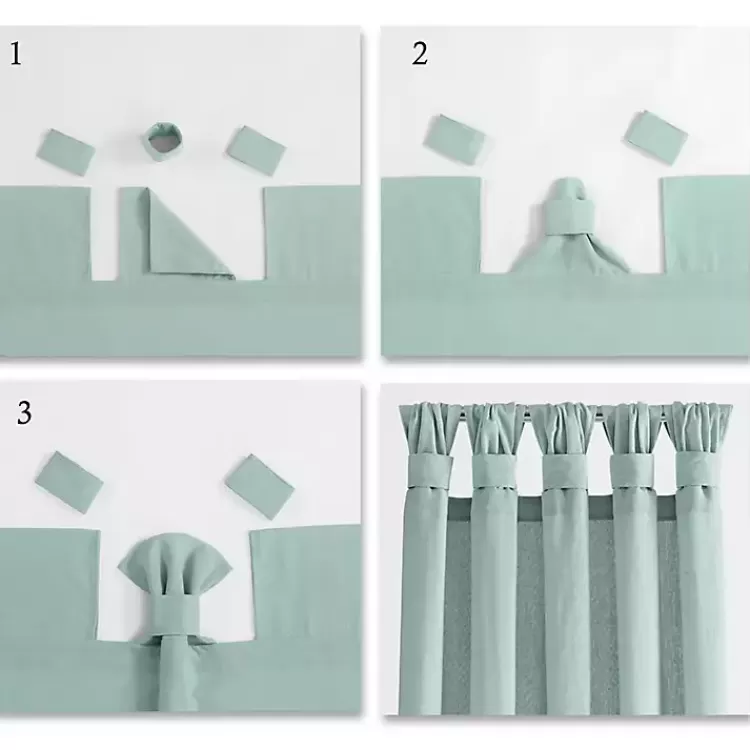 1

2

3